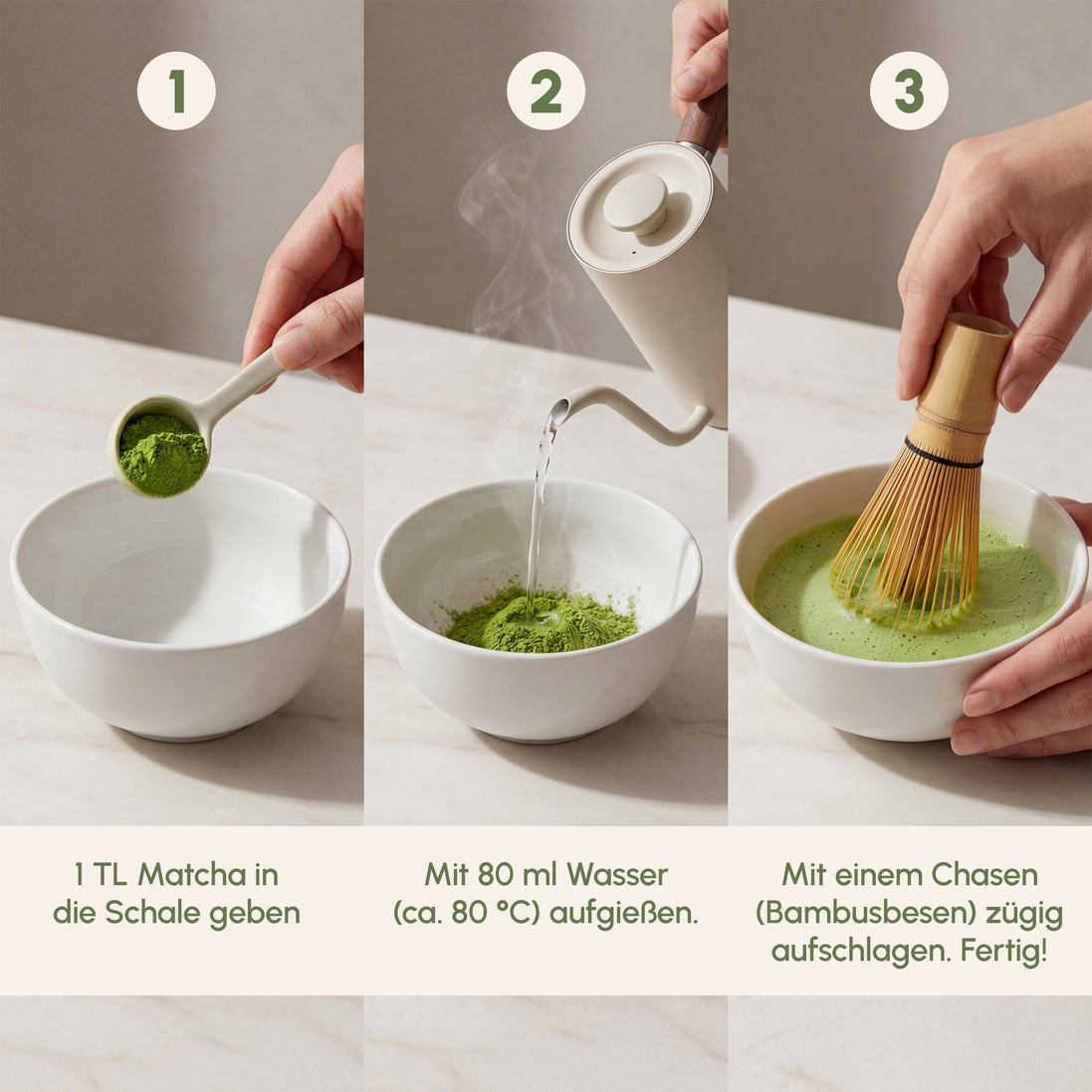 1

1 TL Matcha in die Schale geben

2

Mit 80 ml Wasser (ca. 80 °C) aufgießen.

3

Mit einem Chasen (Bambusbesen) zügig aufschlagen. Fertig!